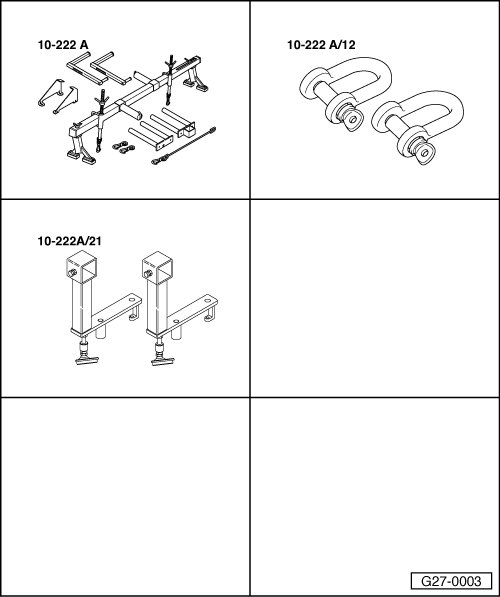 10-222 A

10-222 A/12

10-222A/21

G27-0003