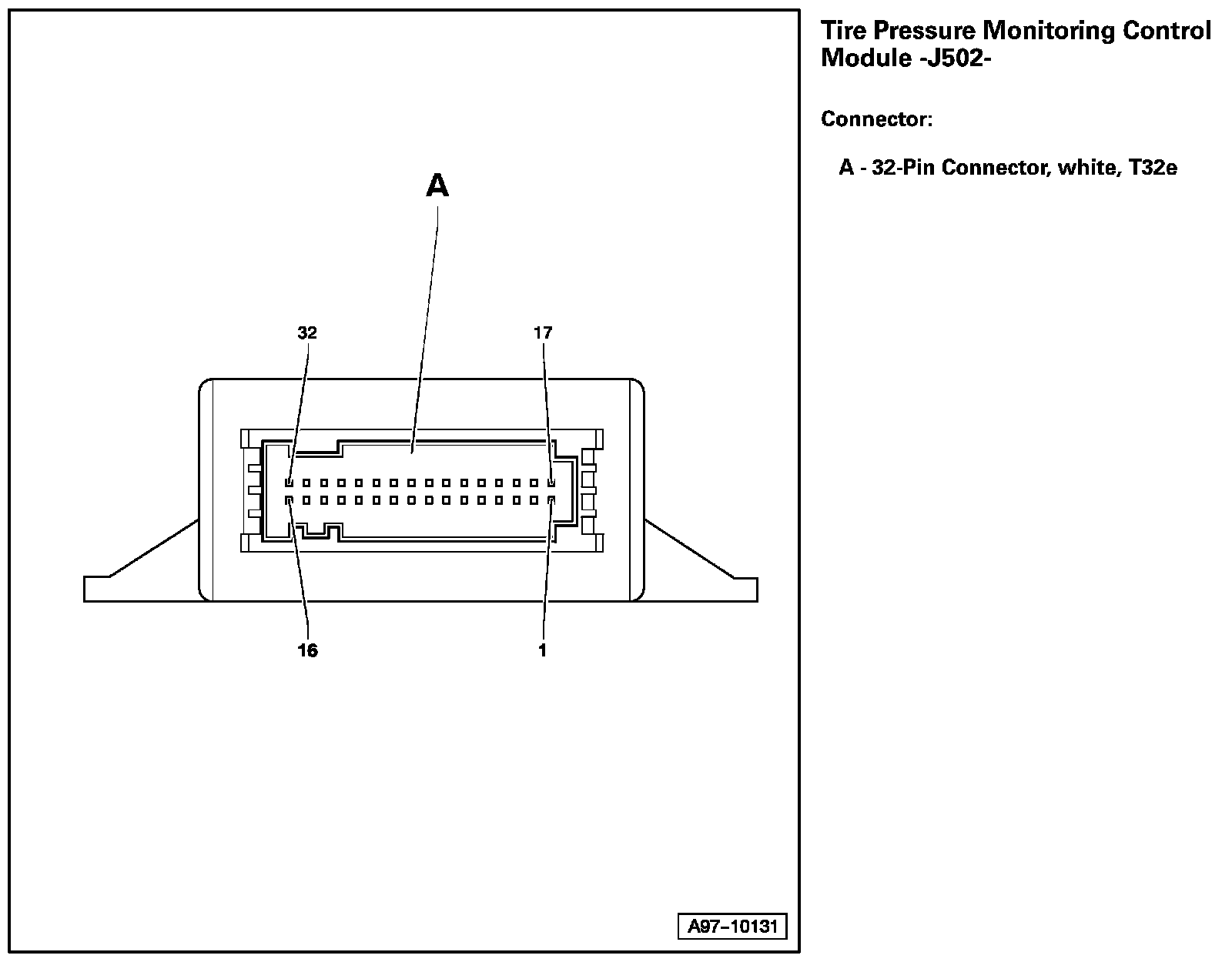 A

32

17

16

1

A97–10131

Tire Pressure Monitoring Control Module -J502-

Connector:

A - 32-Pin Connector, white, T32e