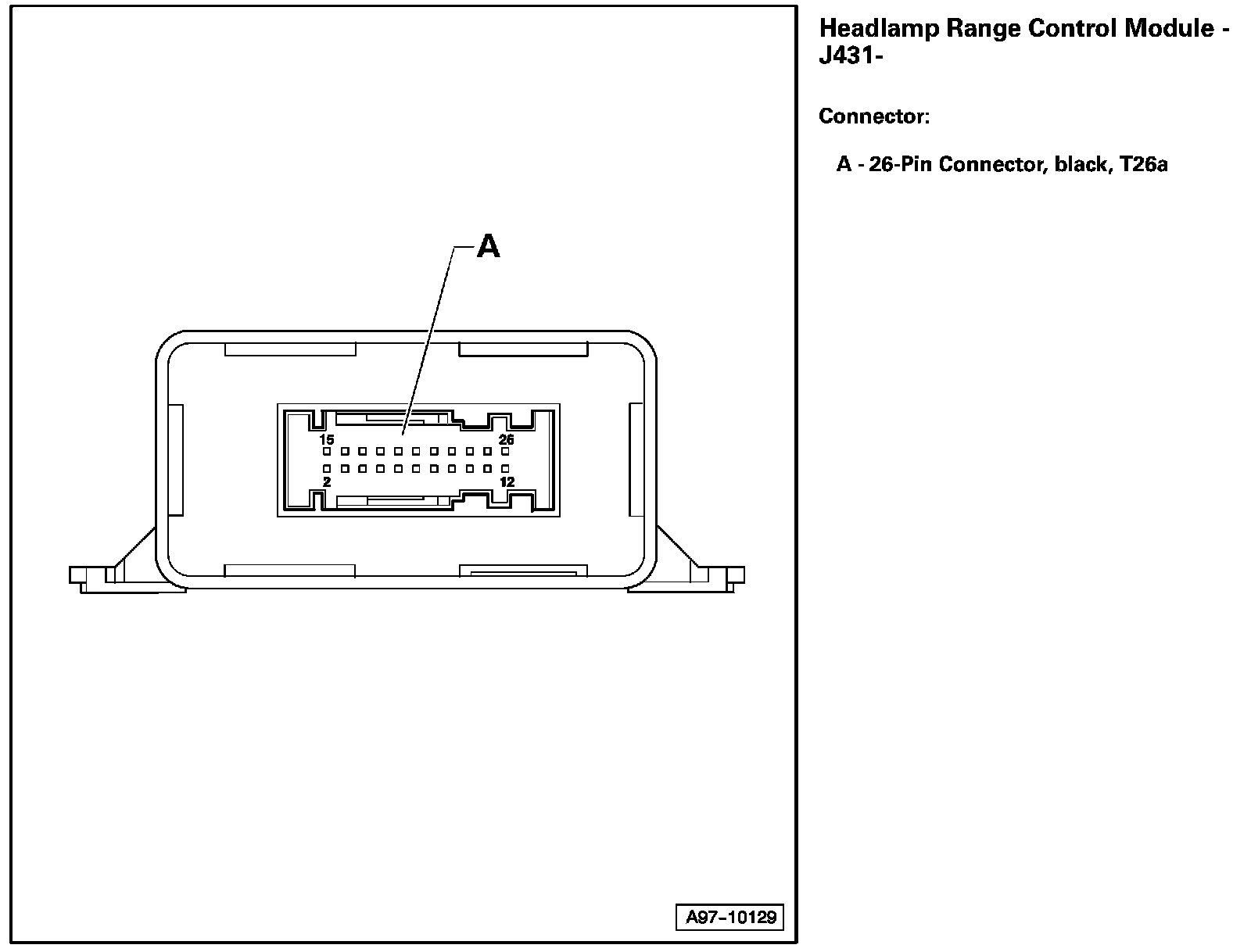 A

15

26

2

12

A97-10129

Headlamp Range Control Module - J431-

Connector:

A - 26-Pin Connector, black, T26a