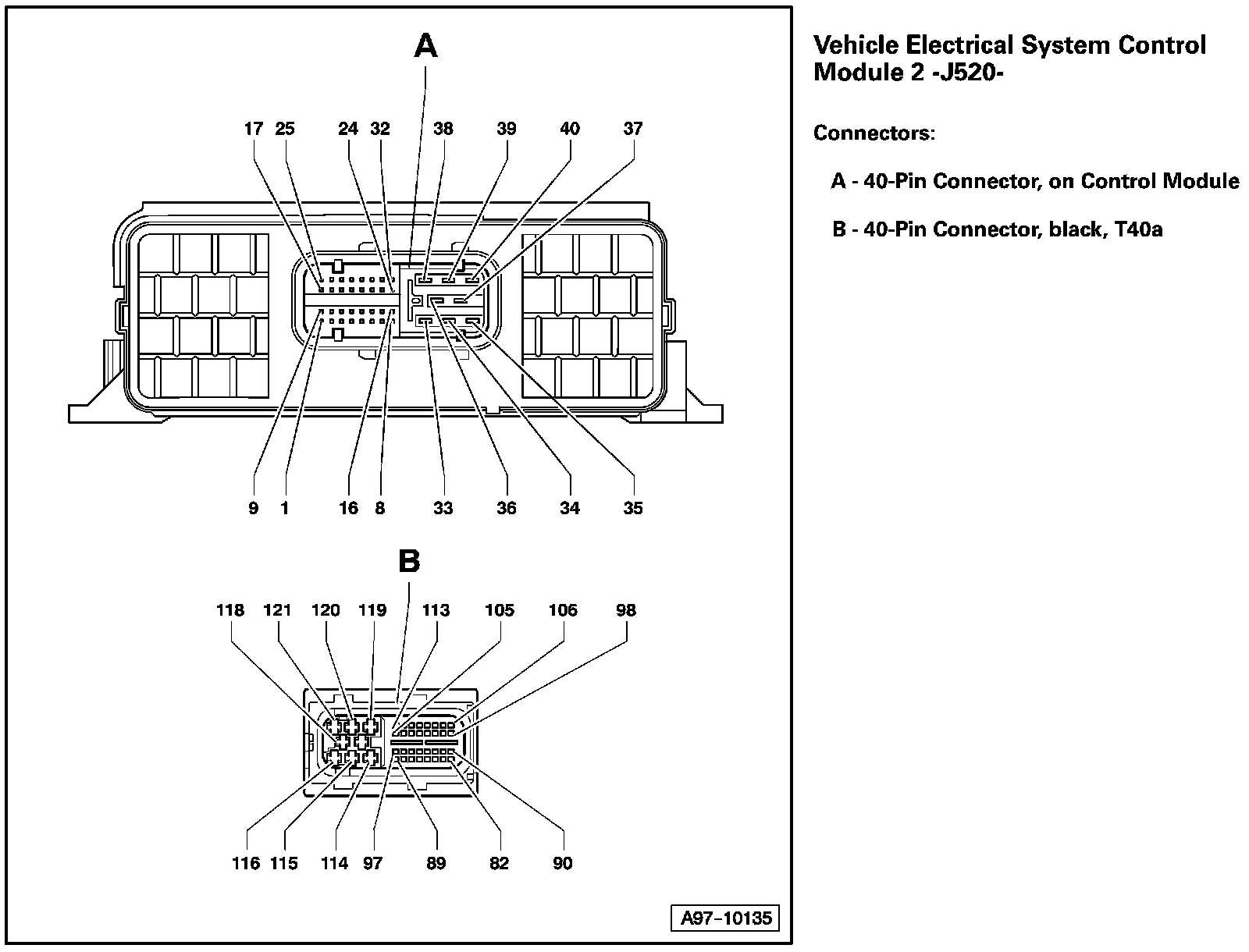 A

17 25 24 32 38 39 40 37

9 1 16 8 33 36 34 35

B

118 121 120 119 113 105 106 98

116 115 114 97 89 82 90

A97–10135

Vehicle Electrical System Control Module 2 -J520-

Connectors:

A - 40-Pin Connector, on Control Module

B - 40-Pin Connector, black, T40a