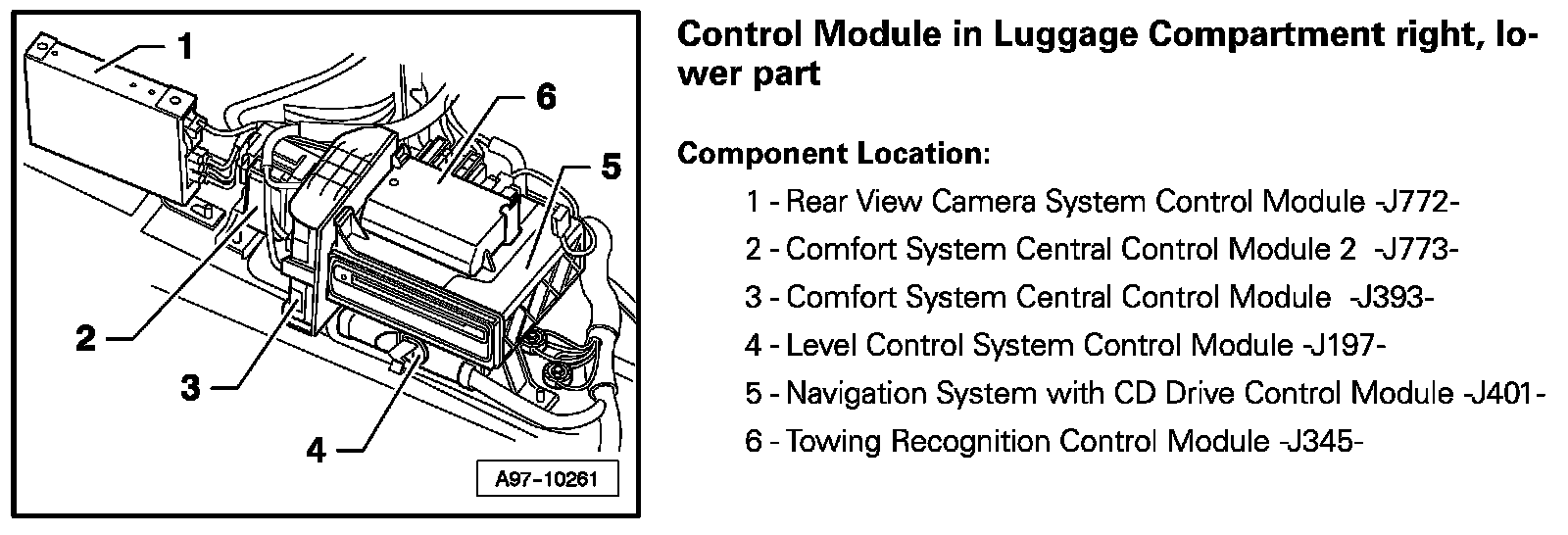 1

6

5

2

3

4

A97-10261

Control Module in Luggage Compartment right, lower part

Component Location:

1 - Rear View Camera System Control Module -J772-

2 - Comfort System Central Control Module 2 -J773-

3 - Comfort System Central Control Module -J393-

4 - Level Control System Control Module -J197-

5 - Navigation System with CD Drive Control Module -J401-

6 - Towing Recognition Control Module -J345-