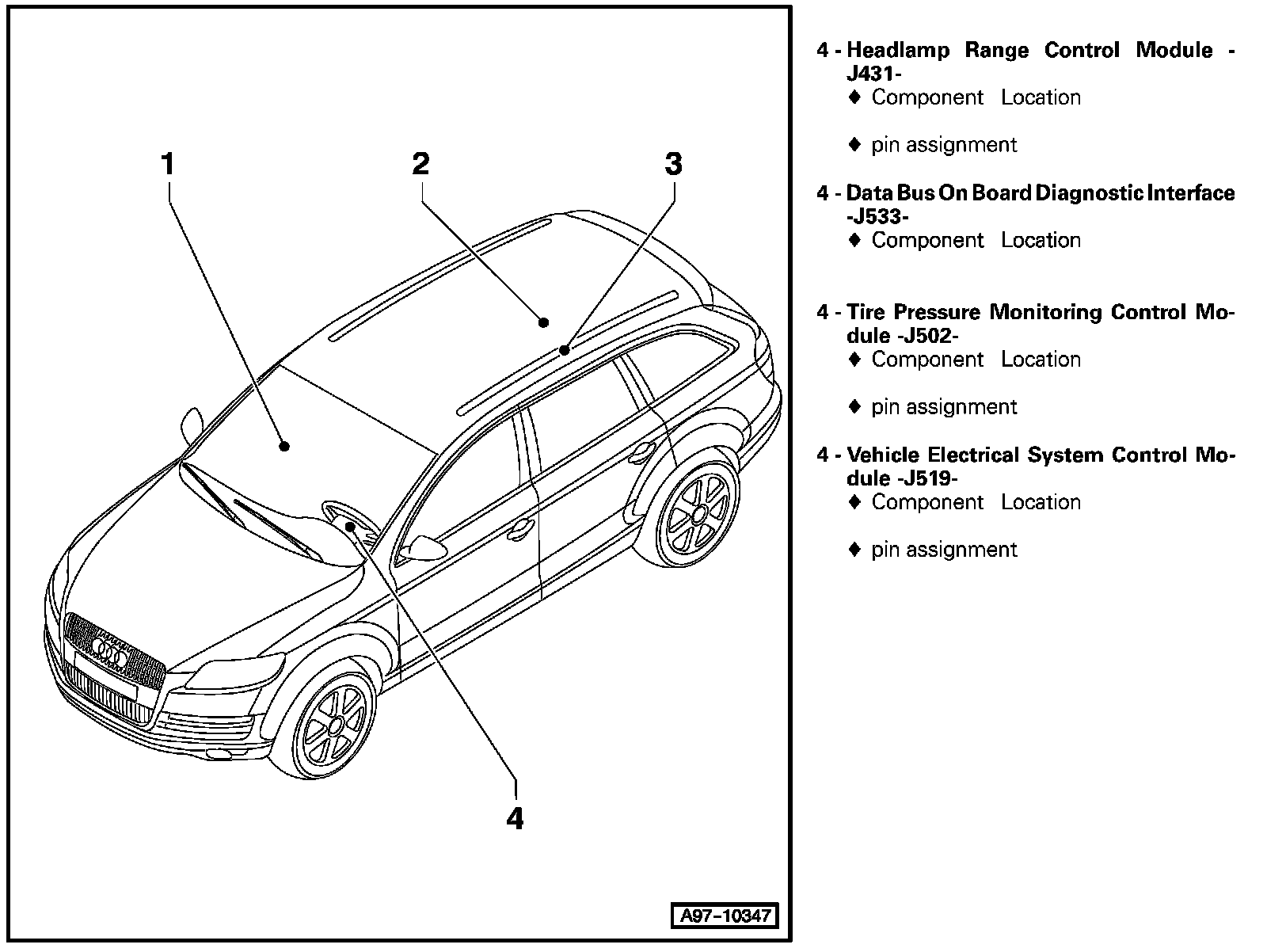 1

2

3

4

A97-10347

4 - Headlamp Range Control Module -J431-
♦ Component Location

♦ pin assignment

4 - Data Bus On Board Diagnostic Interface -J533-
♦ Component Location

4 - Tire Pressure Monitoring Control Module -J502-
♦ Component Location

♦ pin assignment

4 - Vehicle Electrical System Control Module -J519-
♦ Component Location

♦ pin assignment