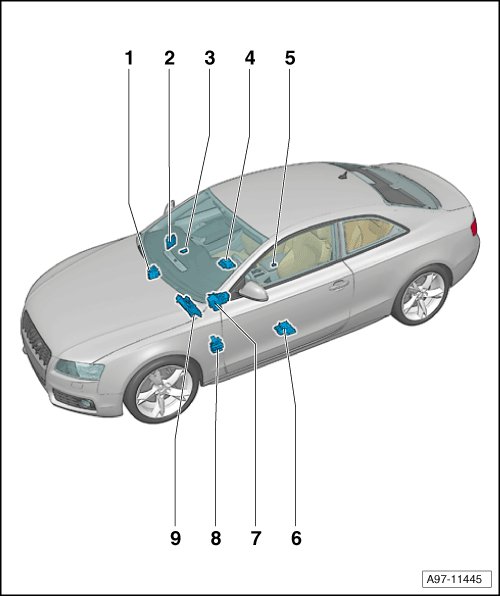 1 2 3 4 5

9 8 7 6

A97-11445