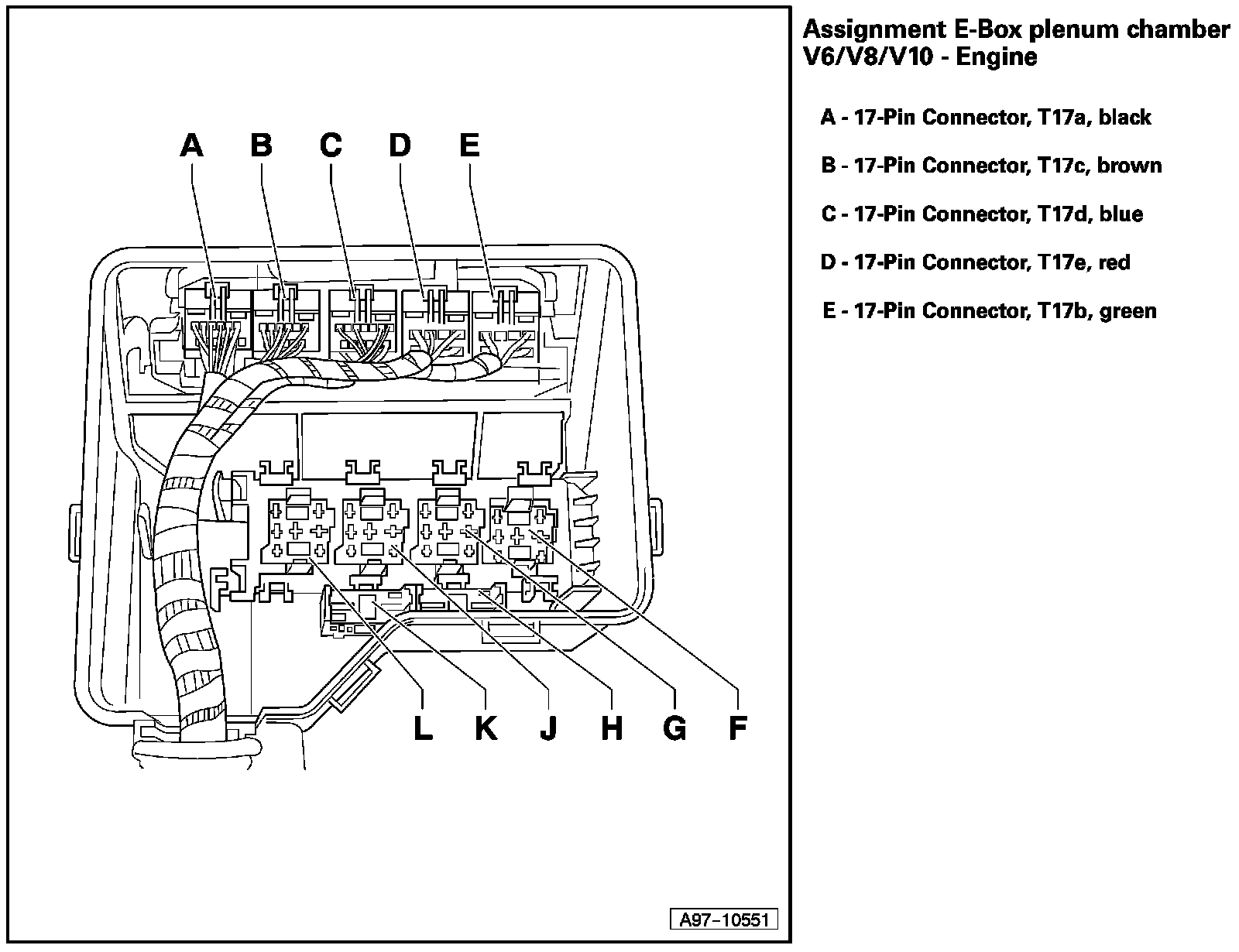 A
B
C
D
E

L
K
J
H
G
F

A97-10551

Assignment E-Box plenum chamber V6/V8/V10 - Engine

A - 17-Pin Connector, T17a, black

B - 17-Pin Connector, T17c, brown

C - 17-Pin Connector, T17d, blue

D - 17-Pin Connector, T17e, red

E - 17-Pin Connector, T17b, green