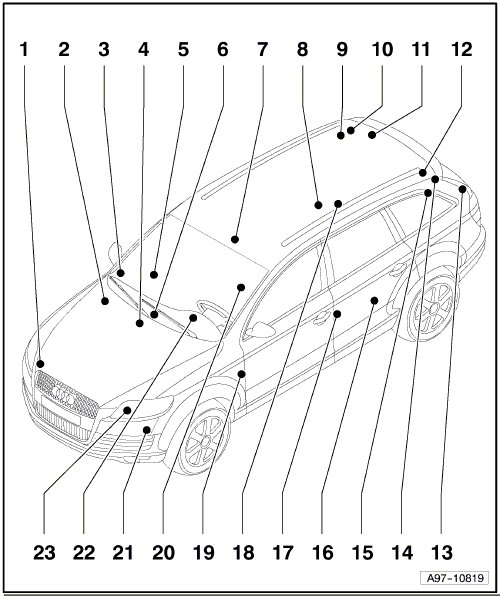 1 2 3 4 5 6 7 8 9 10 11 12

23 22 21 20 19 18 17 16 15 14 13

A97-10819