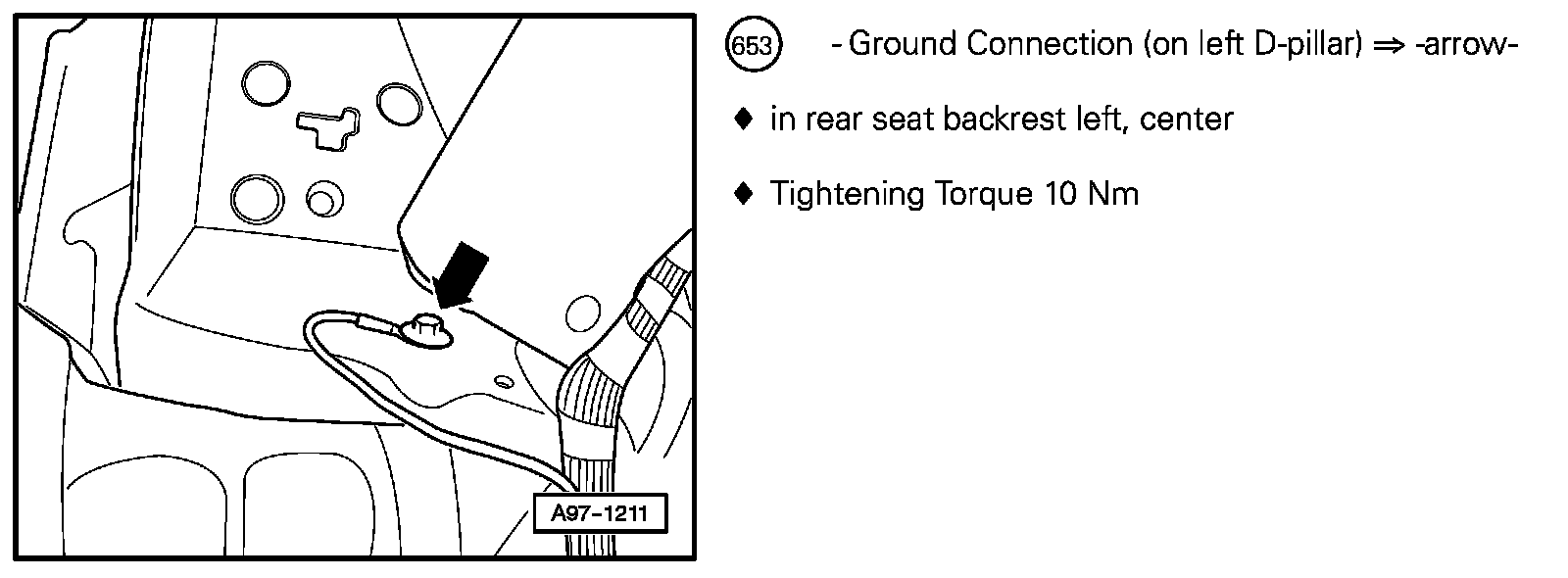 A97-1211

653 - Ground Connection (on left D-pillar) ⇒ -arrow-

♦ in rear seat backrest left, center

♦ Tightening Torque 10 Nm