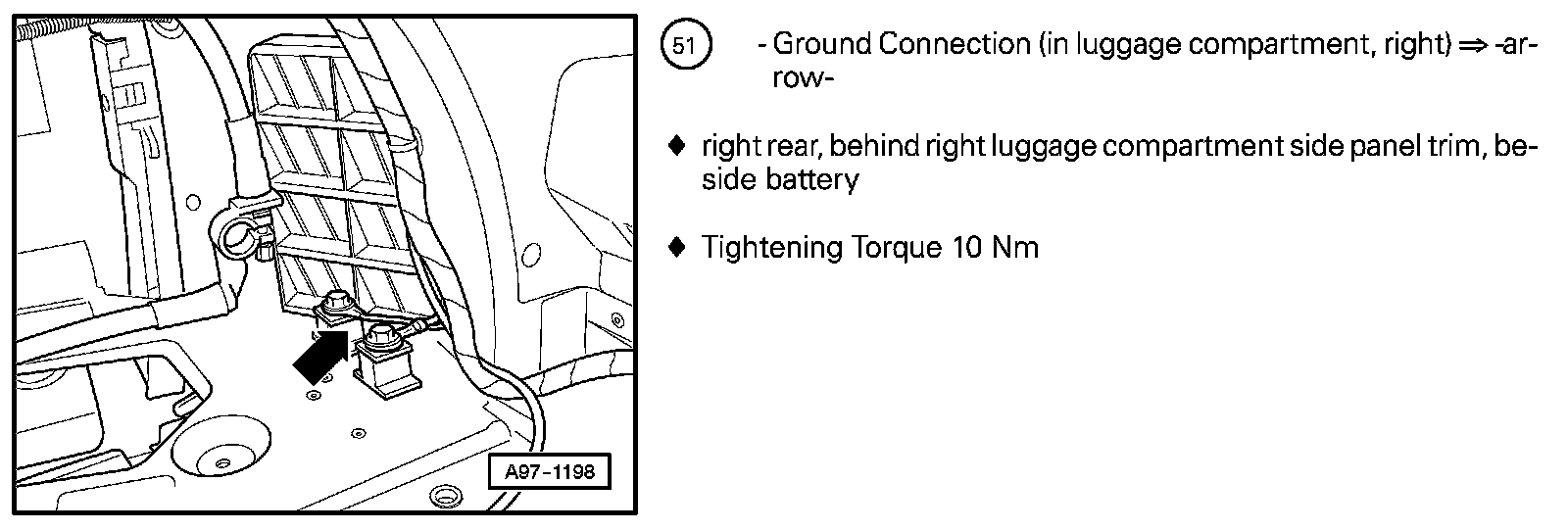 A97-1198

51 - Ground Connection (in luggage compartment, right) ⇒ -arrow-

♦ right rear, behind right luggage compartment side panel trim, beside battery

♦ Tightening Torque 10 Nm