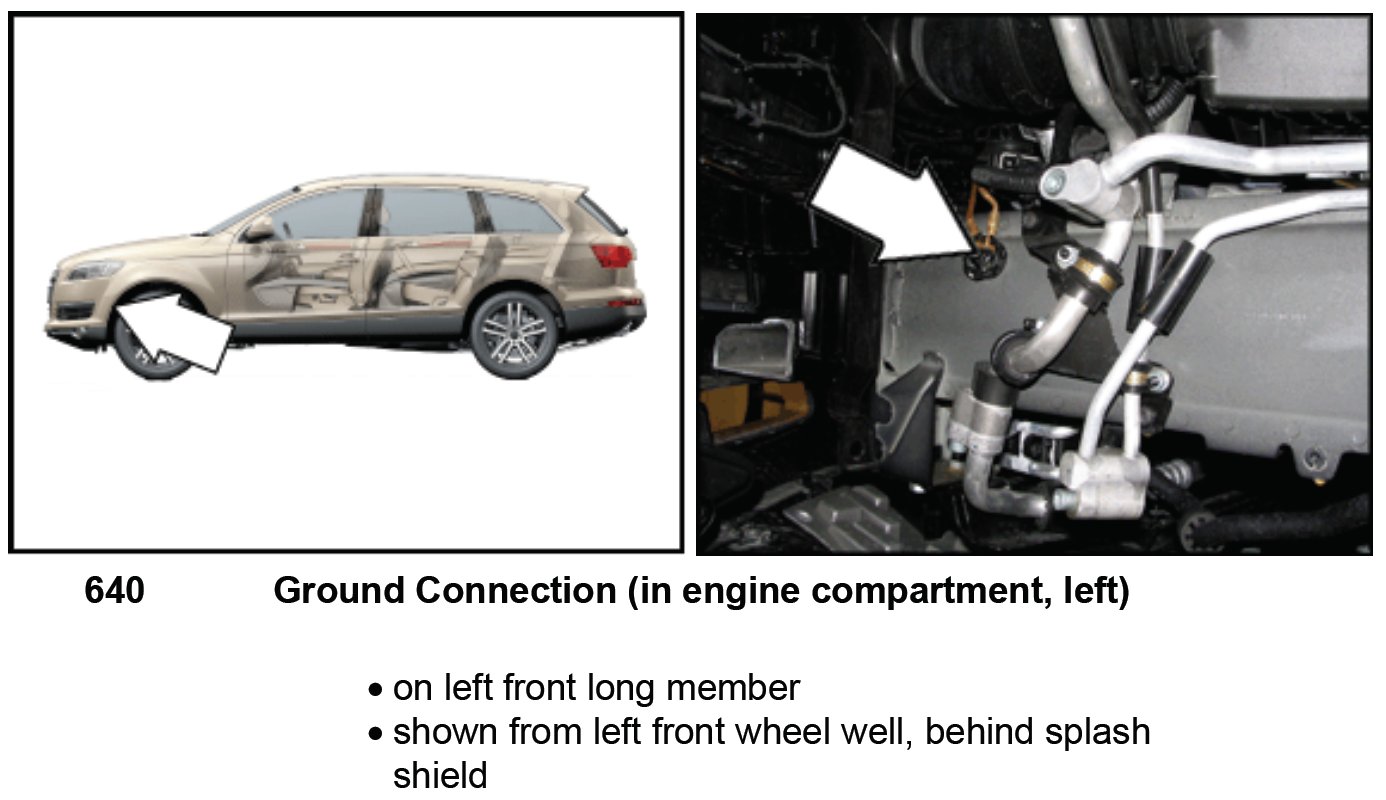 640 Ground Connection (in engine compartment, left)

• on left front long member
• shown from left front wheel well, behind splash shield