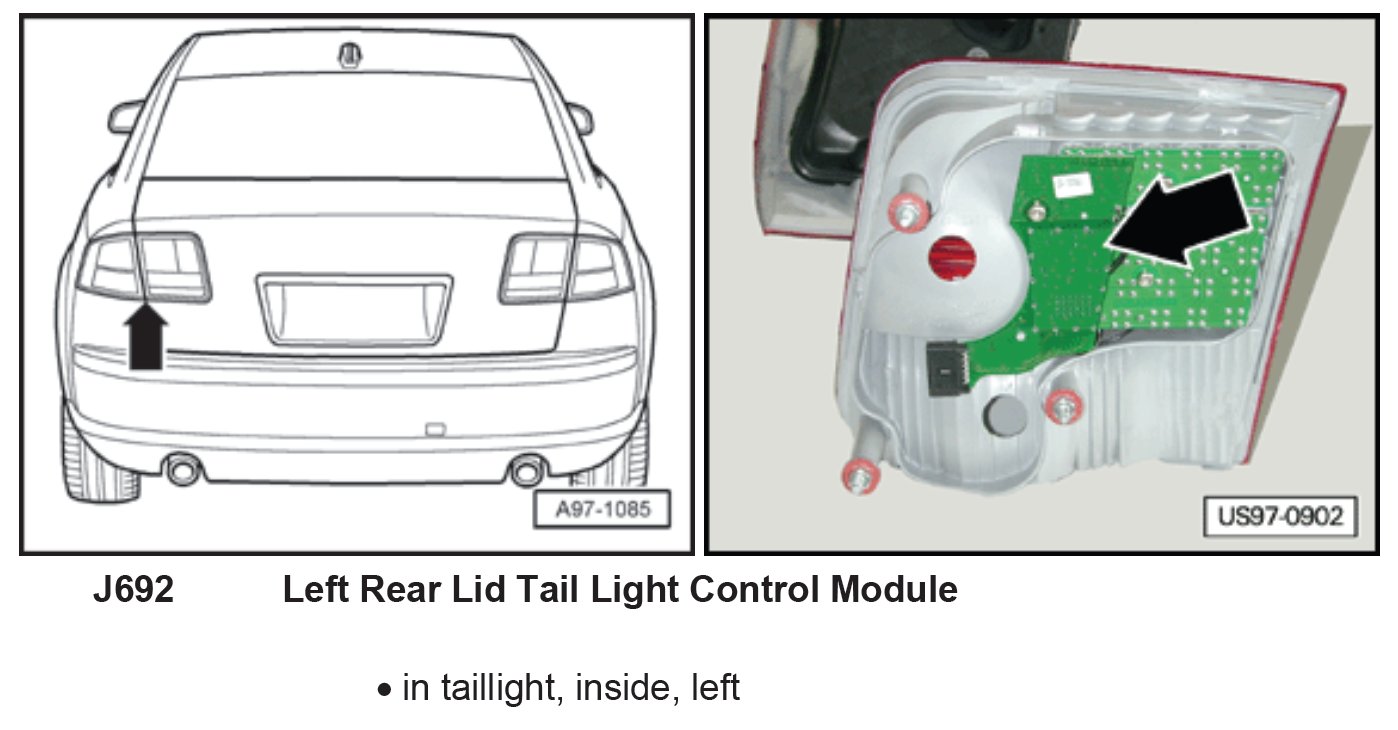 A97-1085

US97-0902

J692 Left Rear Lid Tail Light Control Module

• in taillight, inside, left