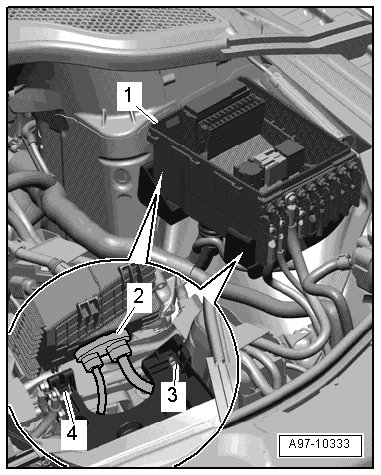 1
2
3
4
A97-10333