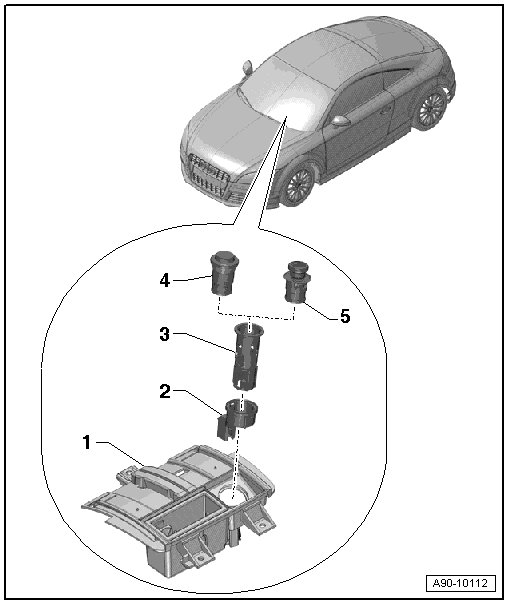 4
5
3
2
1
A90-10112