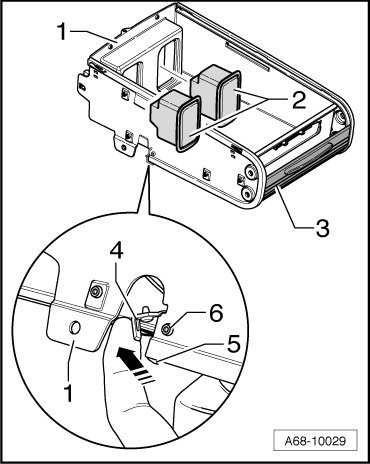 1
2
3
4
6
5
1
A68-10029