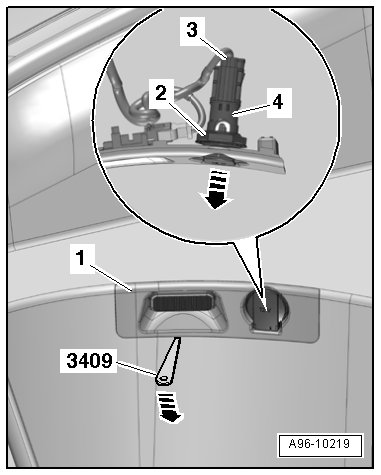 3
2
4
1
3409
A96-10219