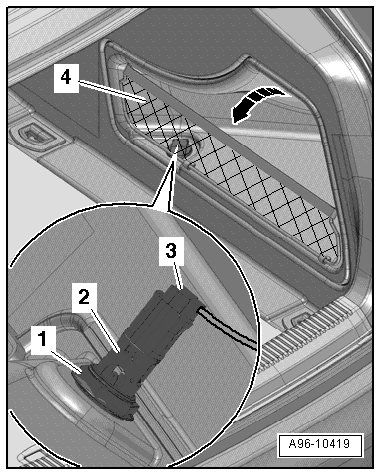 4
3
2
1
A96-10419