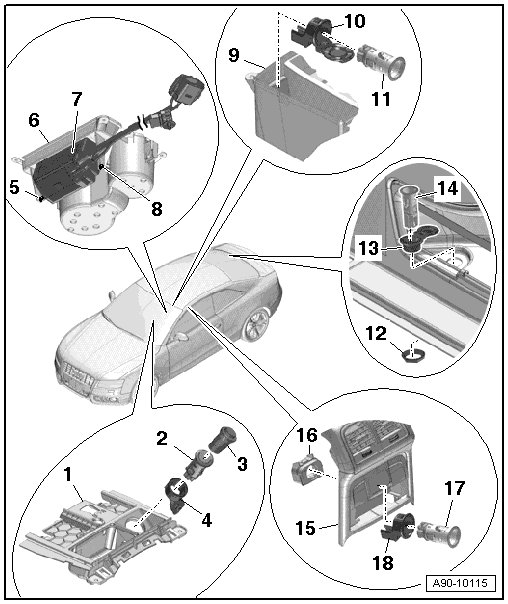 10
9
11
7
6
5
8
14
13
12
2
3
1
4
16
17
15
18
A90-10115