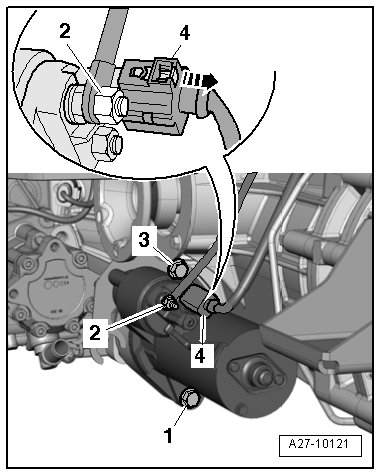 2
4
3
2
4
1
A27-10121