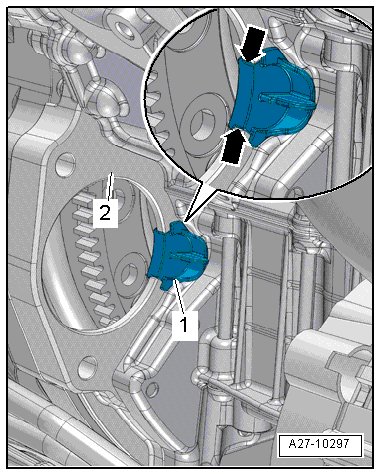 2
1
A27-10297