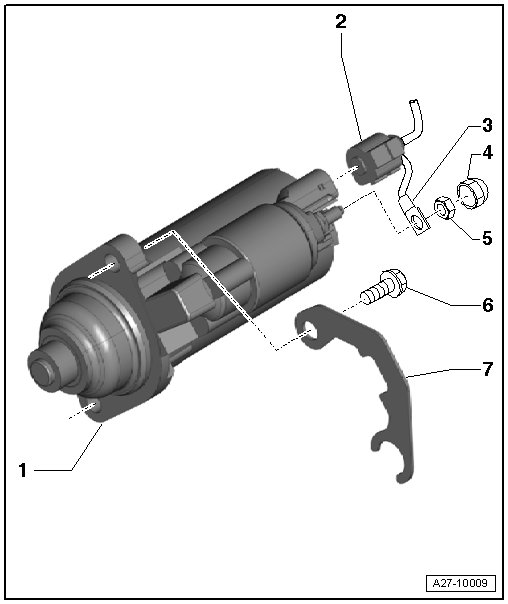 2
3
4
5
6
7
1
A27-10009