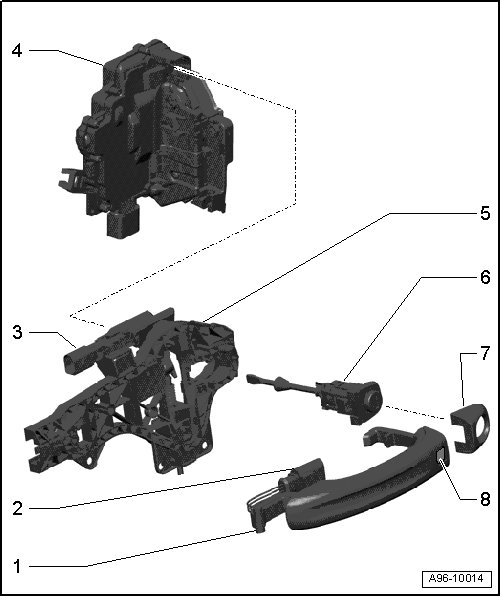 4

5

6

3

7

2

8

1

A96-10014