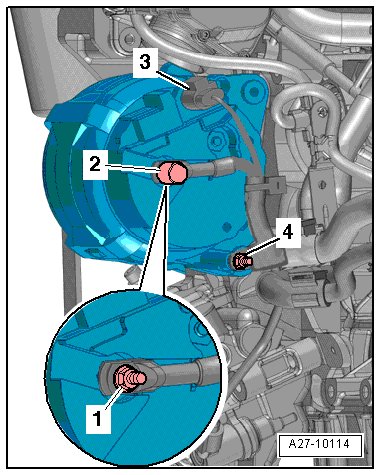 3
2
4
1
A27-10114