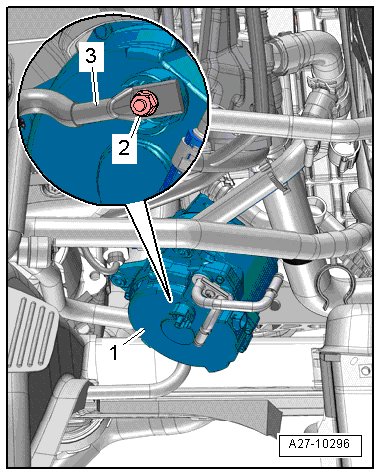 3
2
1
A27-10296