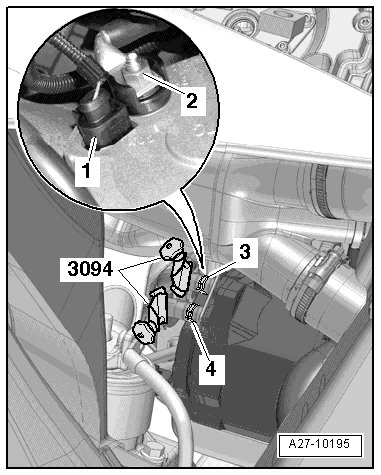 2
1
3
3094
4
A27-10195