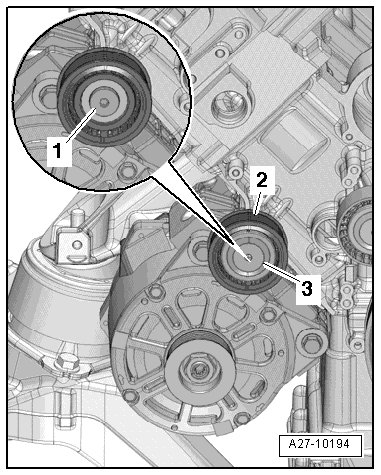 1
2
3
A27-10194