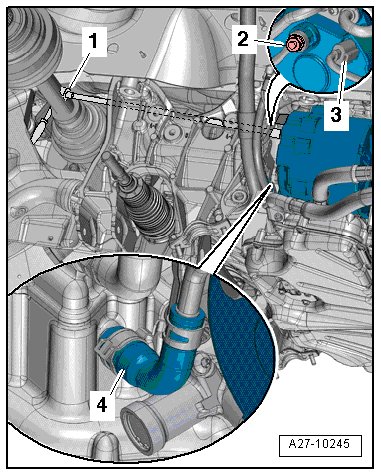 1
2
3
4
A27-10245