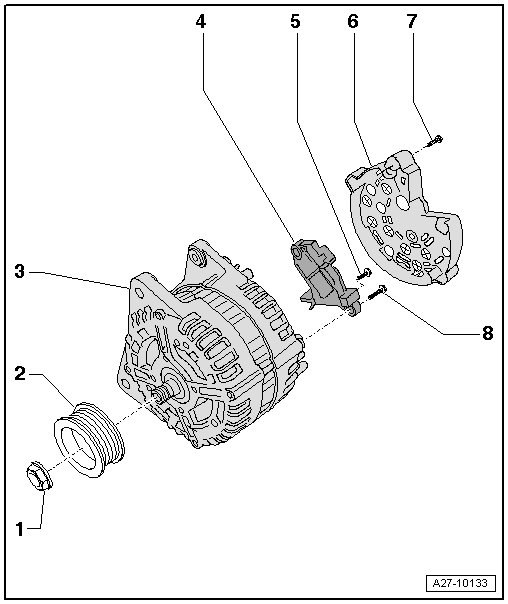 4
5
6
7
3
8
2
1
A27-10133