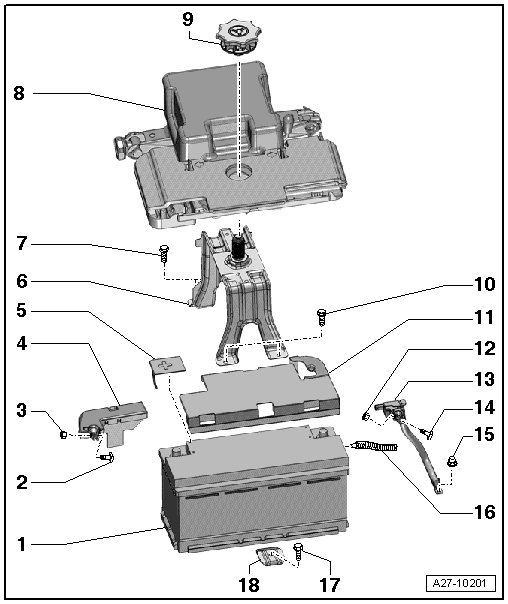 9
8
7
6
5
4
3
2
1
10
11
12
13
14
15
16
18
17
A27-10201