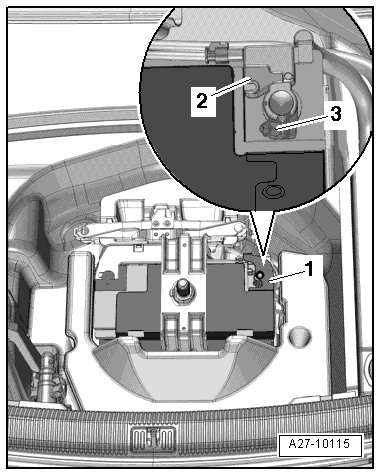 2
3
1
A27-10115