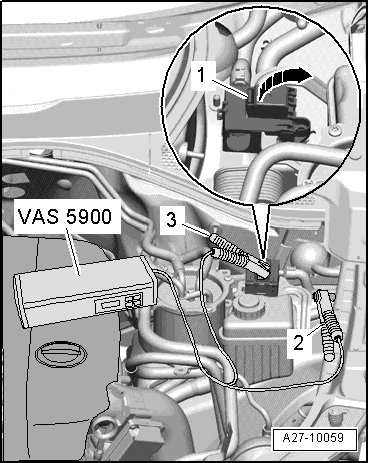 1
VAS 5900
3
2
A27-10059