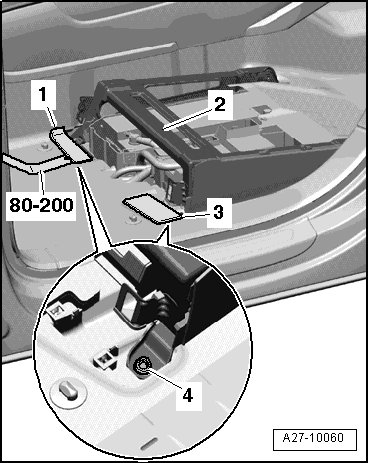 1
2
80-200
3
4
A27-10060