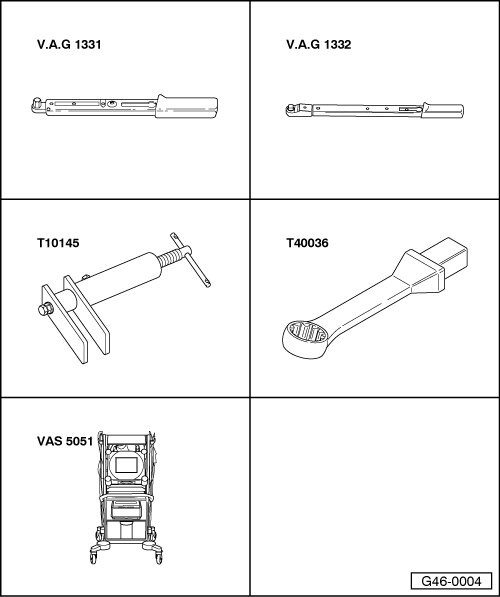 V.A.G 1331

V.A.G 1332

T10145

T40036

VAS 5051

G46-0004