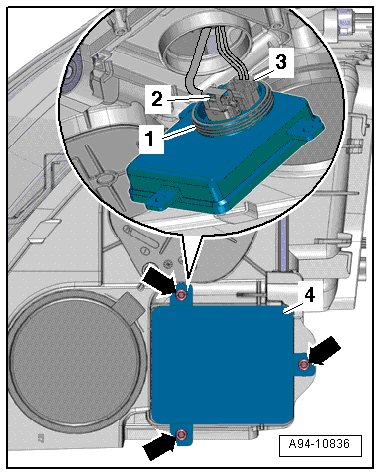 3
2
1
4
A94-10836