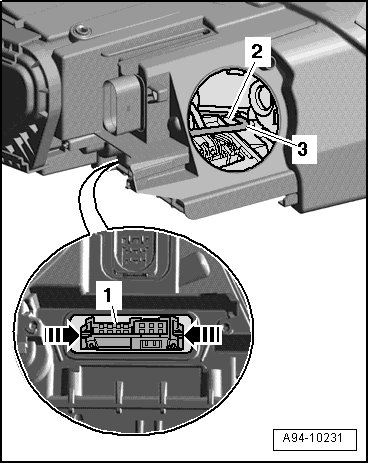 2
3
1
A94-10231