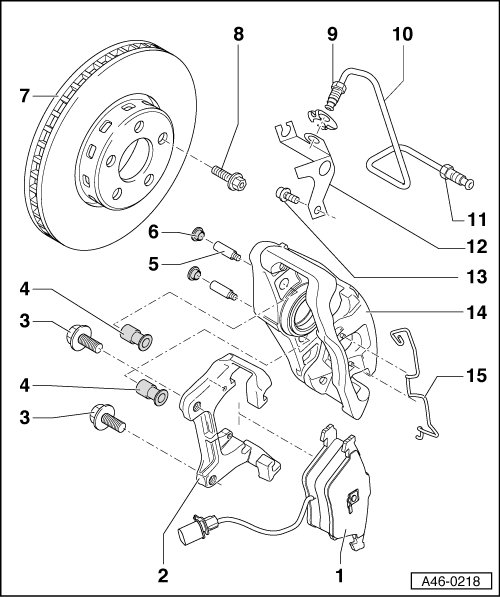 8
9
10
7
11
12
6
5
13
4
14
3
15
4
3
2
1
A46-0218