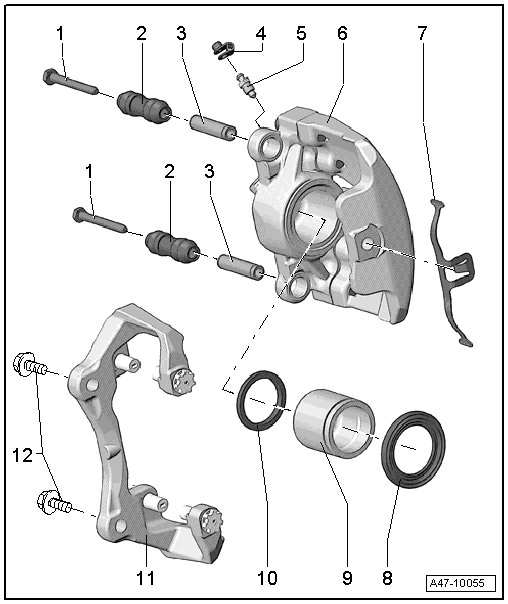 1
2
3
4
5
6
7
1
2
3
12
11
10
9
8
A47-10055