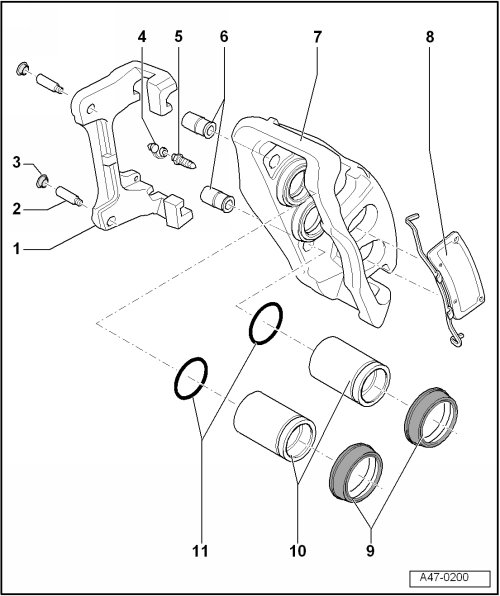 4
5
6
7
8
3
2
1
11
10
9
A47-0200