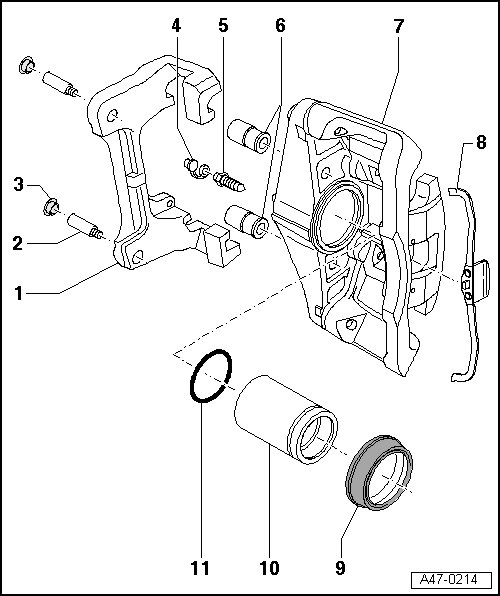 4
5
6
7
8
3
2
1
11
10
9
A47-0214