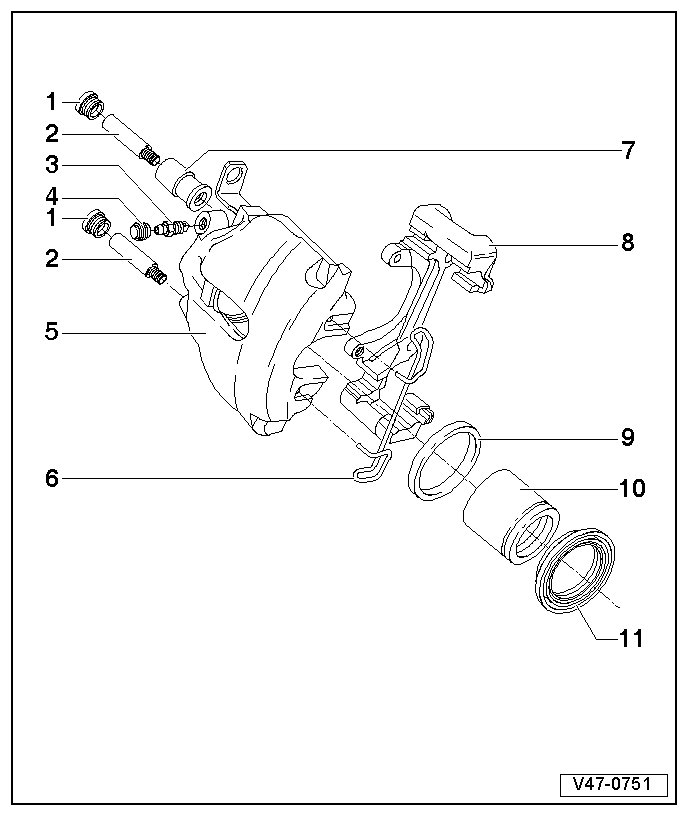 1
2
3
4
1
2
5
6
7
8
9
10
11
V47-0751