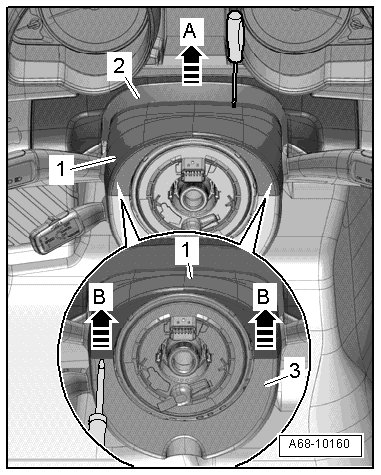 A
2
1
1
B
B
3
A68-10160