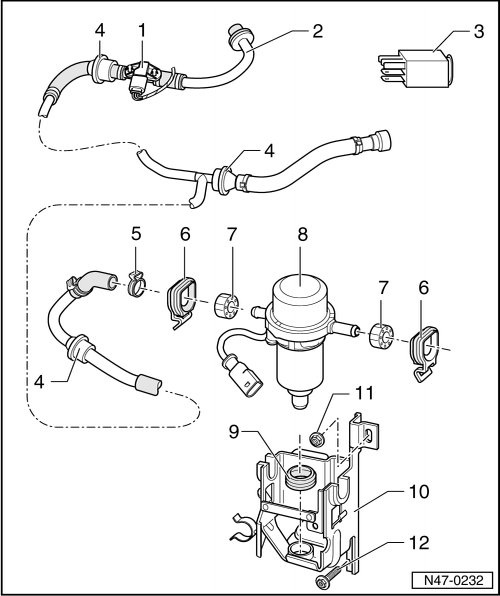 4
1
2
3
4
5
6
7
8
7
6
4
11
9
10
12
N47-0232