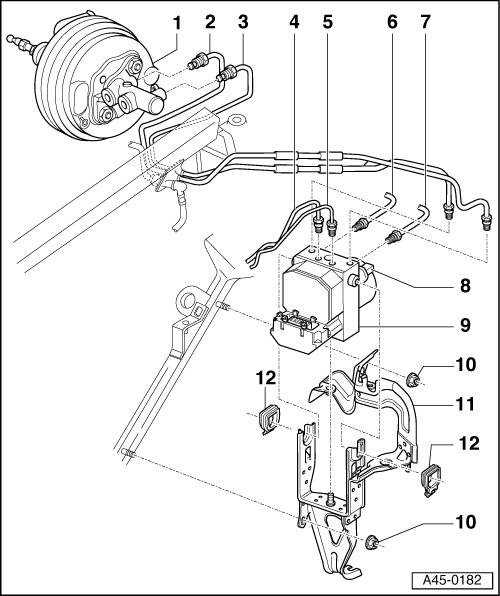 1
2
3
4
5
6
7
8
9
10
12
11
12
10
A45-0182