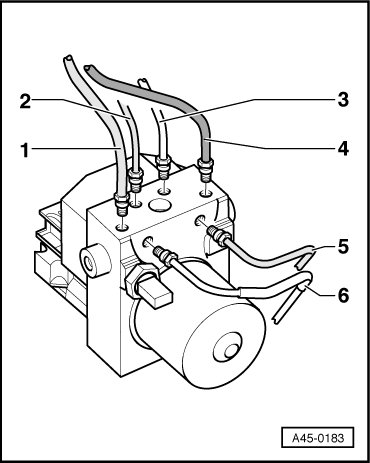 2
3
1
4
5
6
A45-0183