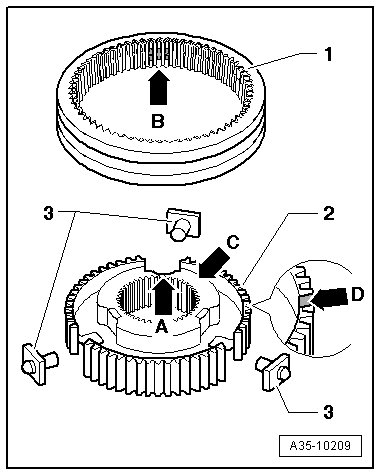 1
B
3
2
C
D
A
3
A35-10209