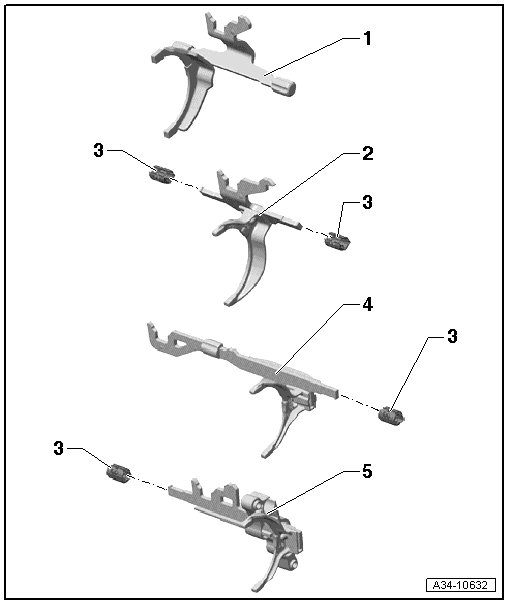 1
3
2
3
4
3
3
5
A34-10632