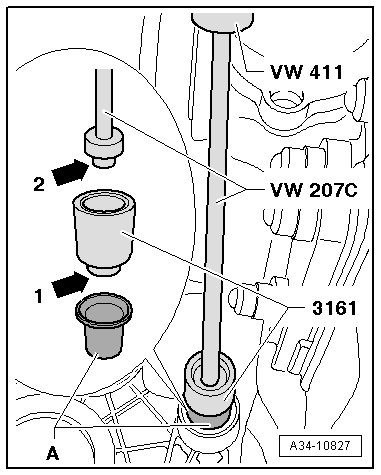 VW 411

2

VW 207C

1

3161

A

A34-10827