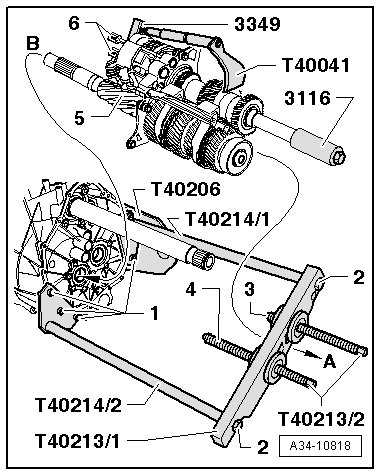 6
3349
B
T40041
3116
5
T40206
T40214/1
2
4
3
1
A
T40214/2
T40213/2
T40213/1
2
A34-10818