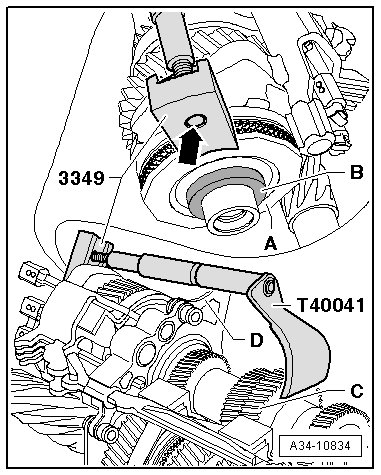 3349
B
A
T40041
D
C
A34-10834